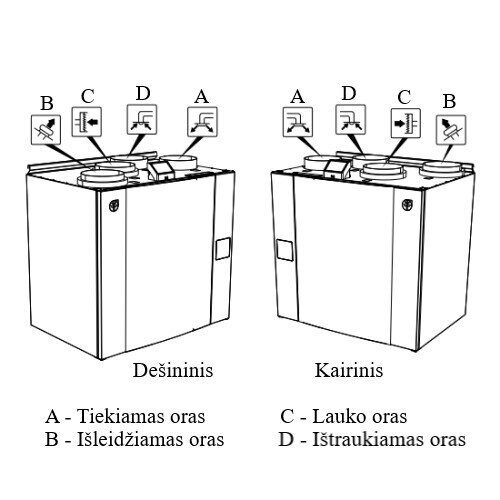 B C D A

A D C B

Dešininis

Kairinis

A - Tiekiamas oras
B - Išleidžiamas oras

C - Lauko oras
D - Ištraukiamas oras