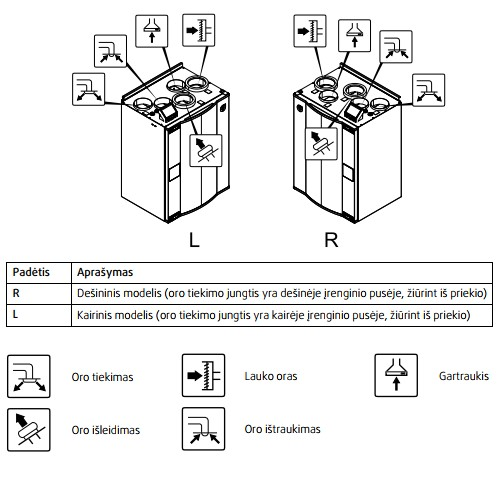 L

R

| Padėtis | Aprašymas |
|---|---|
| R | Dešininis modelis (oro tiekimo jungtis yra dešinėje įrenginio pusėje, žiūrint iš priekio) |
| L | Kairinis modelis (oro tiekimo jungtis yra kairėje įrenginio pusėje, žiūrint iš priekio) |

Oro tiekimas

Lauko oras

Gartraukis

Oro išleidimas

Oro ištraukimas