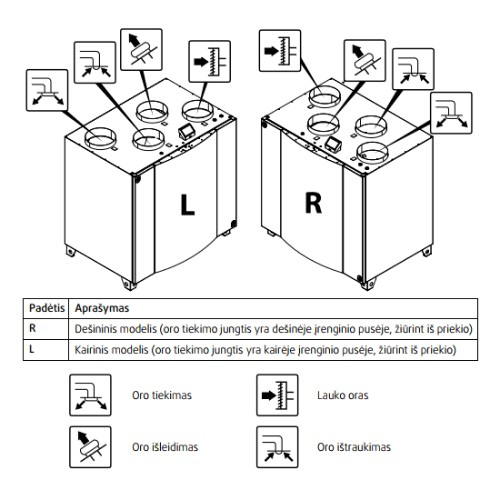 L

R

| Padėtis | Aprašymas |
|---|---|
| R | Dešininis modelis (oro tiekimo jungtis yra dešinėje įrenginio pusėje, žiūrint iš priekio) |
| L | Kairinis modelis (oro tiekimo jungtis yra kairėje įrenginio pusėje, žiūrint iš priekio) |

Oro tiekimas

Lauko oras

Oro išleidimas

Oro ištraukimas