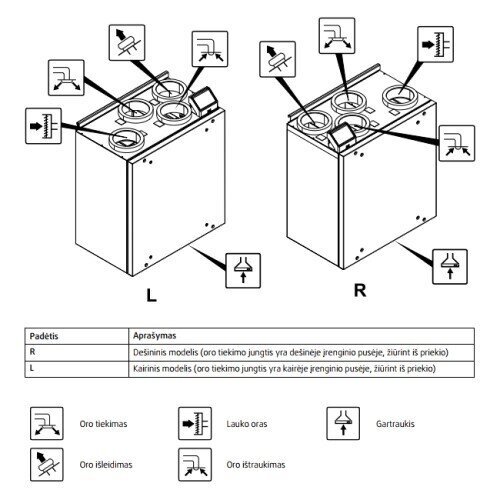 L

R

| Padėtis | Aprašymas |
|---|---|
| R | Dešininis modelis (oro tiekimo jungtis yra dešinėje įrenginio pusėje, žiūrint iš priekio) |
| L | Kairinis modelis (oro tiekimo jungtis yra kairėje įrenginio pusėje, žiūrint iš priekio) |

Oro tiekimas

Lauko oras

Gartraukis

Oro išleidimas

Oro ištraukimas